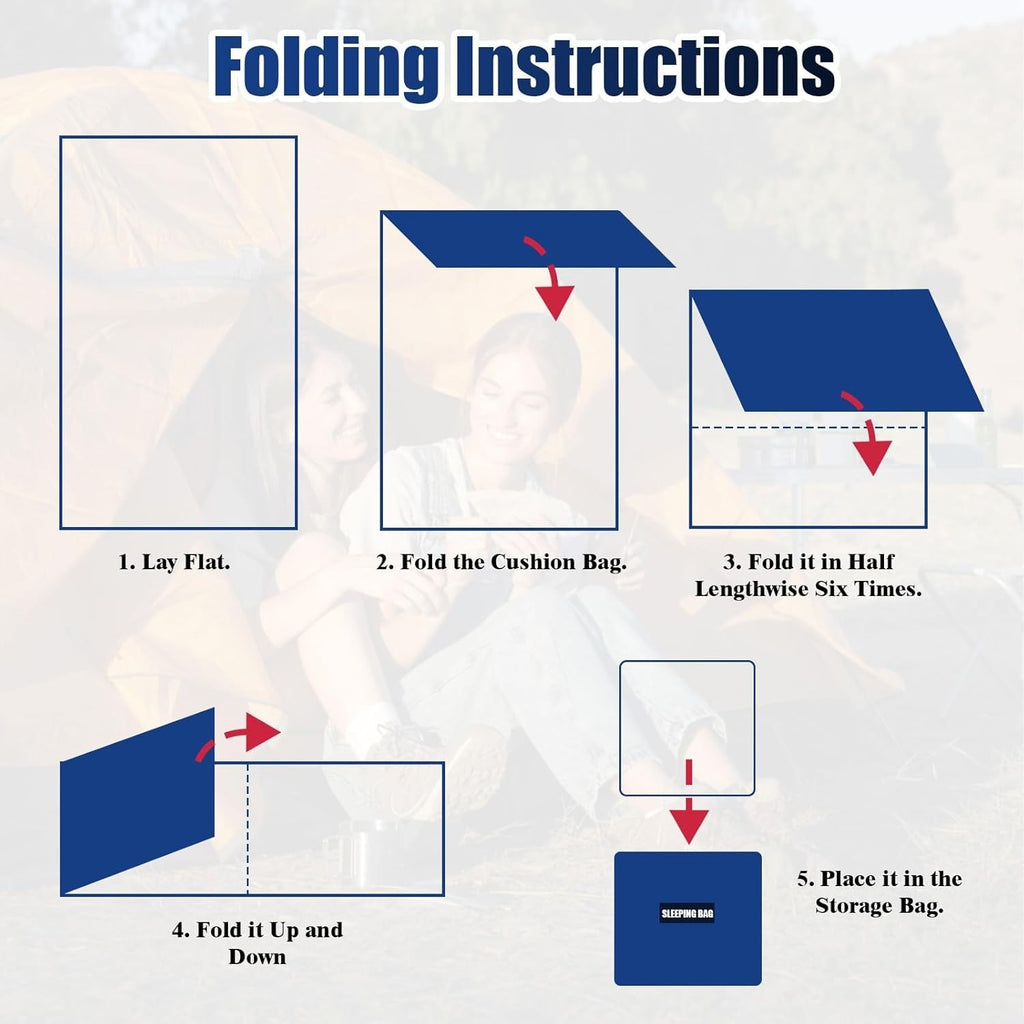 Folding Instructions

1. Lay Flat.

2. Fold the Cushion Bag.

3. Fold it in Half Lengthwise Six Times.

4. Fold it Up and Down

SLEEPING BAG

5. Place it in the Storage Bag.