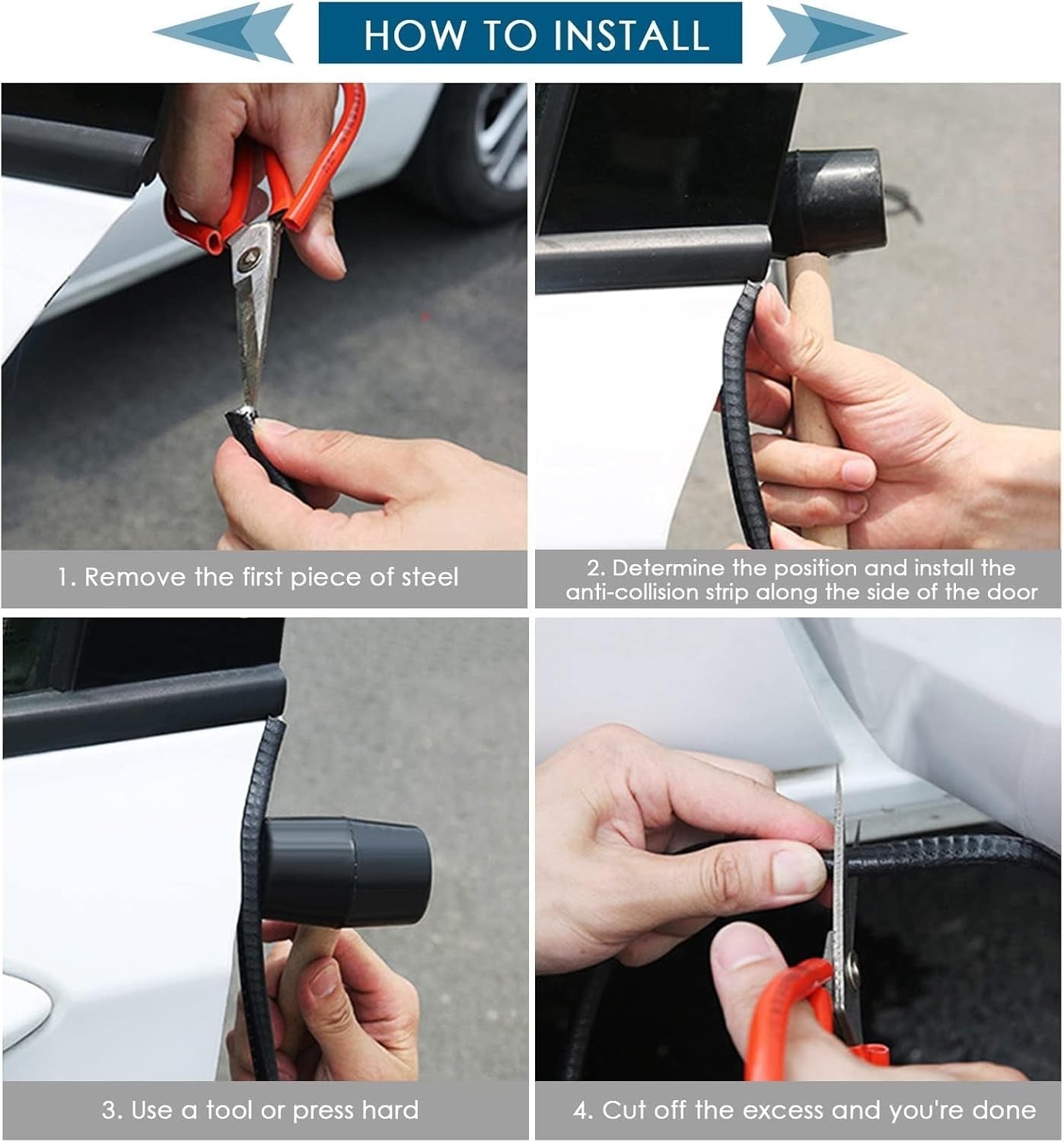 HOW TO INSTALL

1. Remove the first piece of steel

2. Determine the position and install the anti-collision strip along the side of the door

3. Use a tool or press hard

4. Cut off the excess and you're done